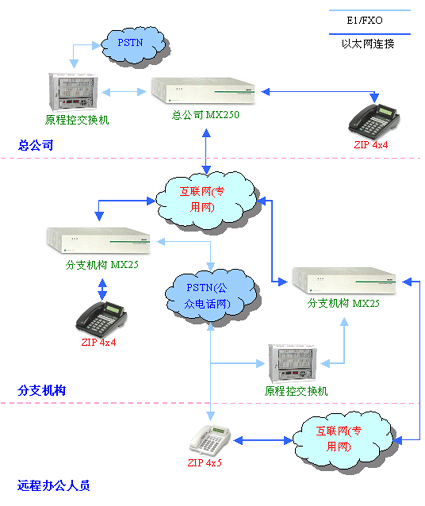 E1/FXO

以太网连接

PSTN

原程控交换机

总公司 MX250

ZIP 4x4

总公司

互联网(专用网)

分支机构 MX25

PSTN(公众电话网)

分支机构 MX25

ZIP 4x4

原程控交换机

分支机构

ZIP 4x5

互联网(专用网)

远程办公人员